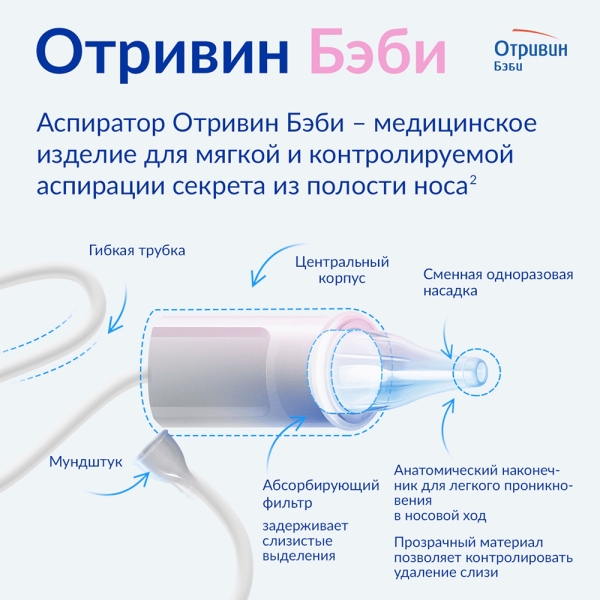 Отривин Бэби

Отривин
Бэби

Аспиратор Отривин Бэби – медицинское изделие для мягкой и контролируемой аспирации секрета из полости носа$^2$

Гибкая трубка

Центральный корпус

Сменная одноразовая насадка

Мундштук

Абсорбирующий фильтр

задерживает слизистые выделения

Анатомический наконечник для легкого проникновения в носовой ход

Прозрачный материал позволяет контролировать удаление слизи