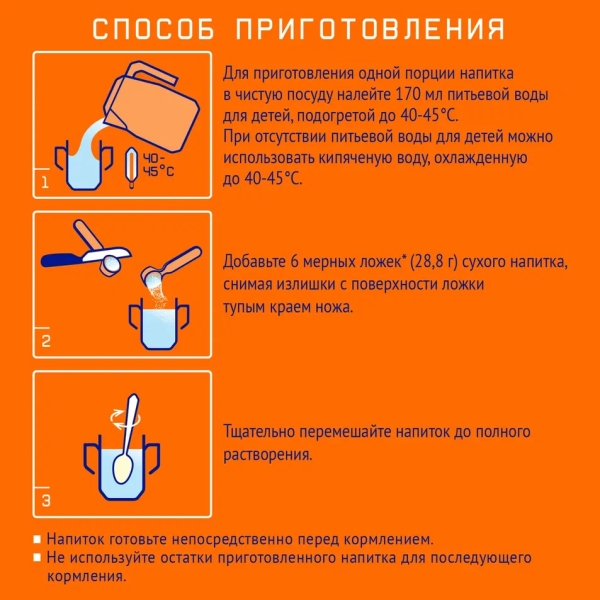 СПОСОБ ПРИГОТОВЛЕНИЯ

40-45°C

1

Для приготовления одной порции напитка в чистую посуду налейте 170 мл питьевой воды для детей, подогретой до 40-45°C.
При отсутствии питьевой воды для детей можно использовать кипяченую воду, охлажденную до 40-45°C.

2

Добавьте 6 мерных ложек* (28,8 г) сухого напитка, снимая излишки с поверхности ложки тупым краем ножа.

3

Тщательно перемешайте напиток до полного растворения.

■ Напиток готовьте непосредственно перед кормлением.
■ Не используйте остатки приготовленного напитка для последующего кормления.